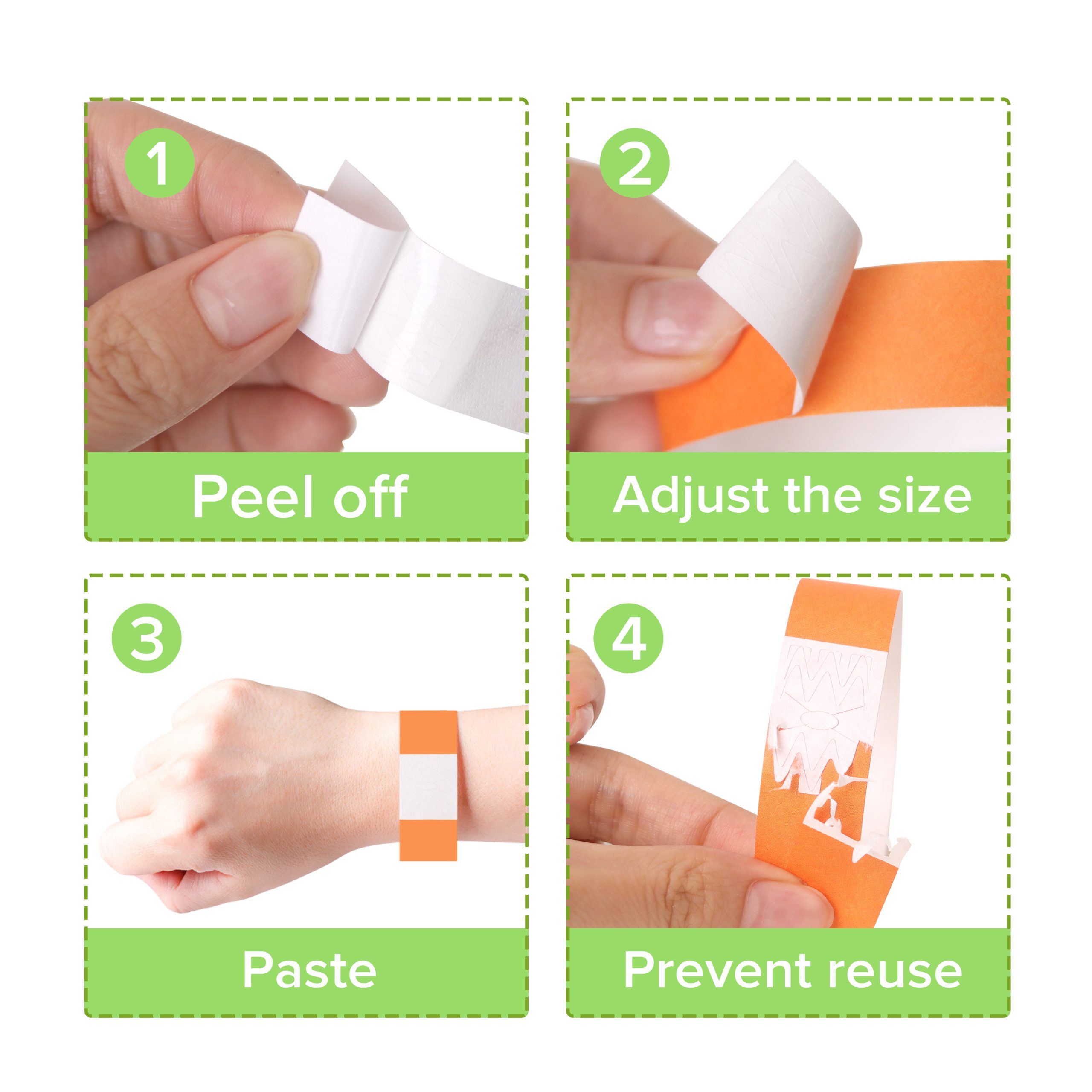 1

Peel off

2

Adjust the size

3

Paste

4

Prevent reuse