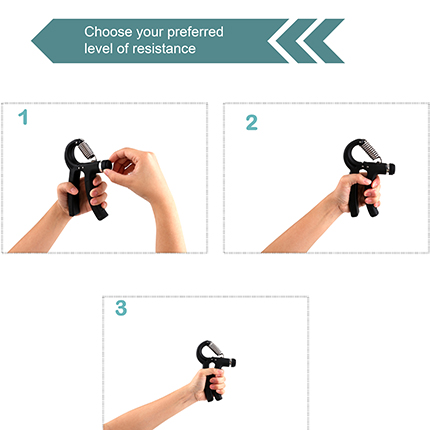 Choose your preferred level of resistance

1

2

3