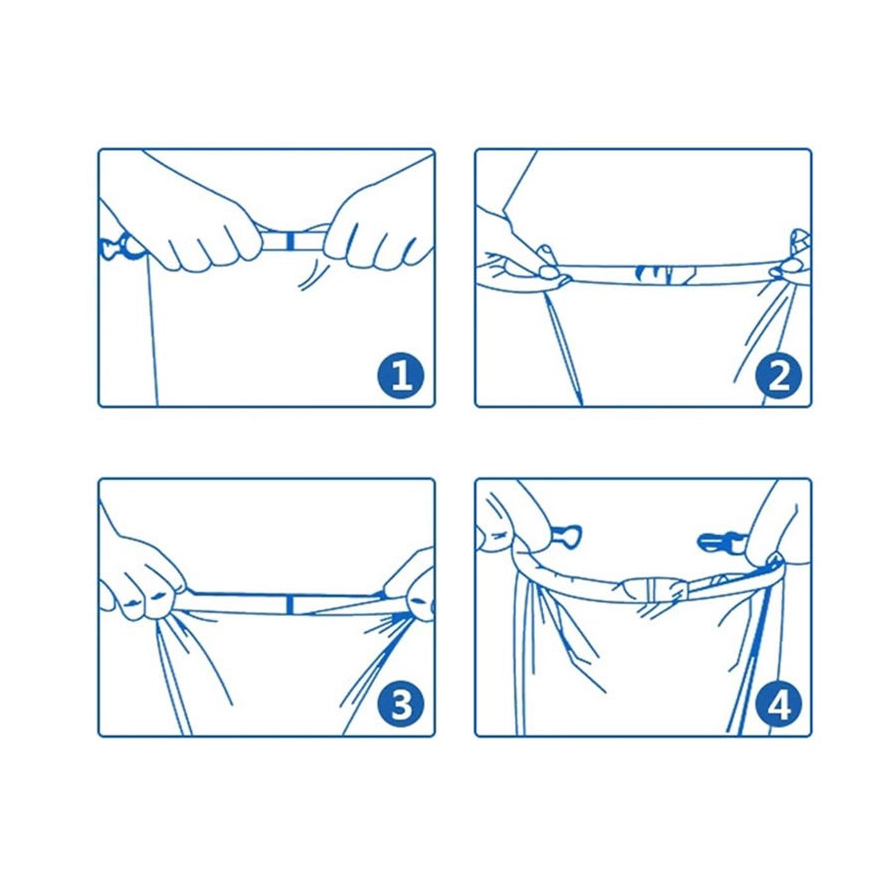 1

2

3

4