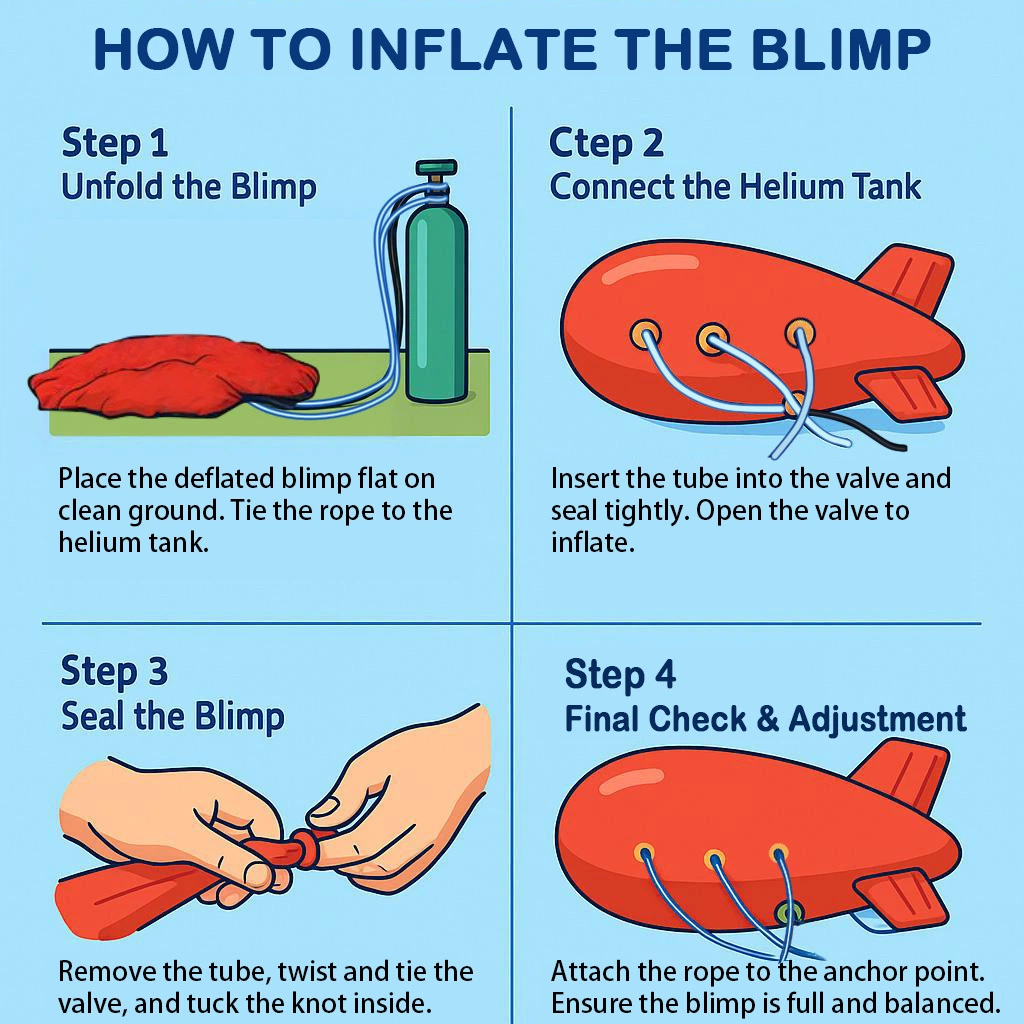 HOW TO INFLATE THE BLIMP

Step 1
Unfold the Blimp

Place the deflated blimp flat on clean ground. Tie the rope to the helium tank.

Ctep 2
Connect the Helium Tank

Insert the tube into the valve and seal tightly. Open the valve to inflate.

Step 3
Seal the Blimp

Remove the tube, twist and tie the valve, and tuck the knot inside.

Step 4
Final Check & Adjustment

Attach the rope to the anchor point. Ensure the blimp is full and balanced.