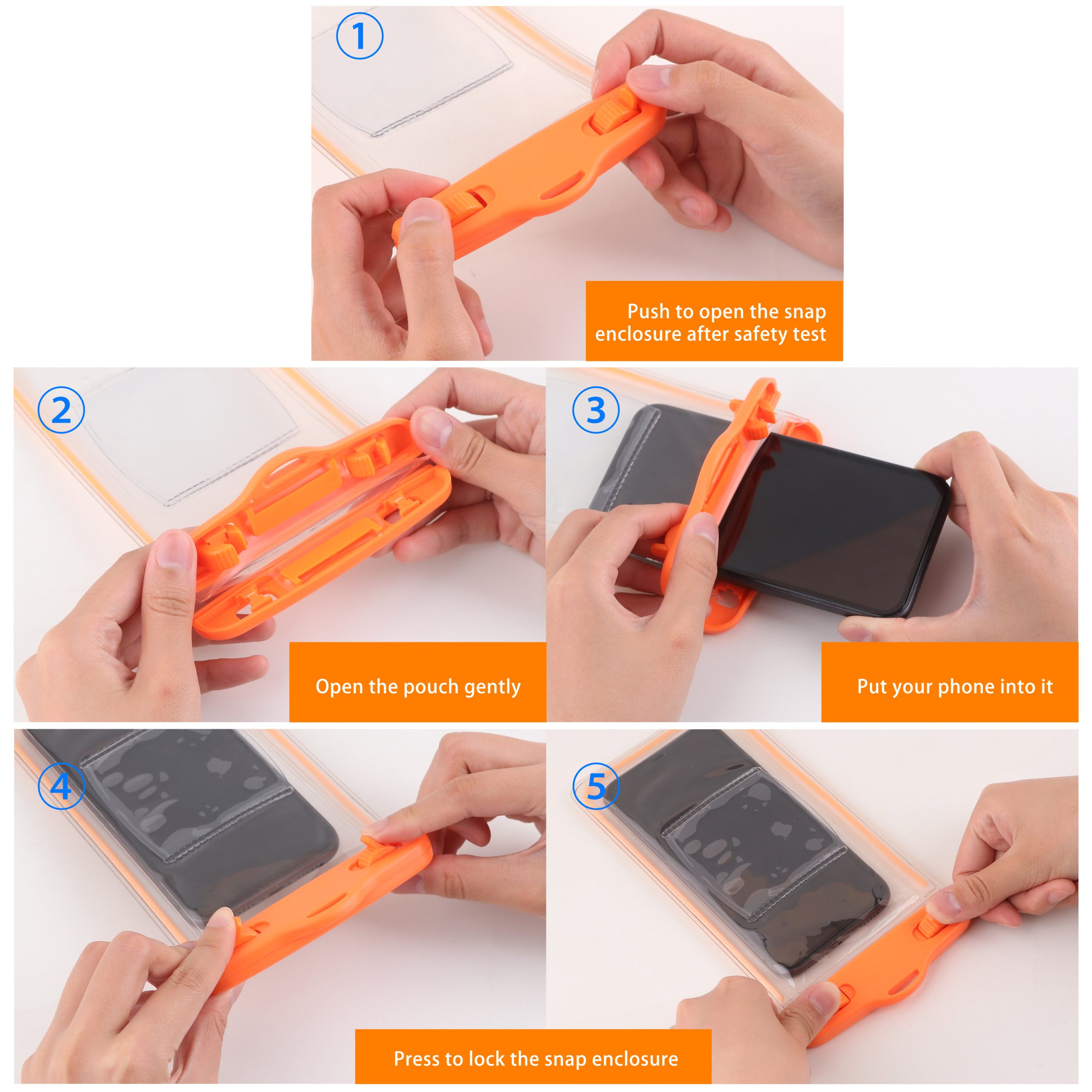 ①

Push to open the snap enclosure after safety test

②

Open the pouch gently

③

Put your phone into it

④

⑤

Press to lock the snap enclosure