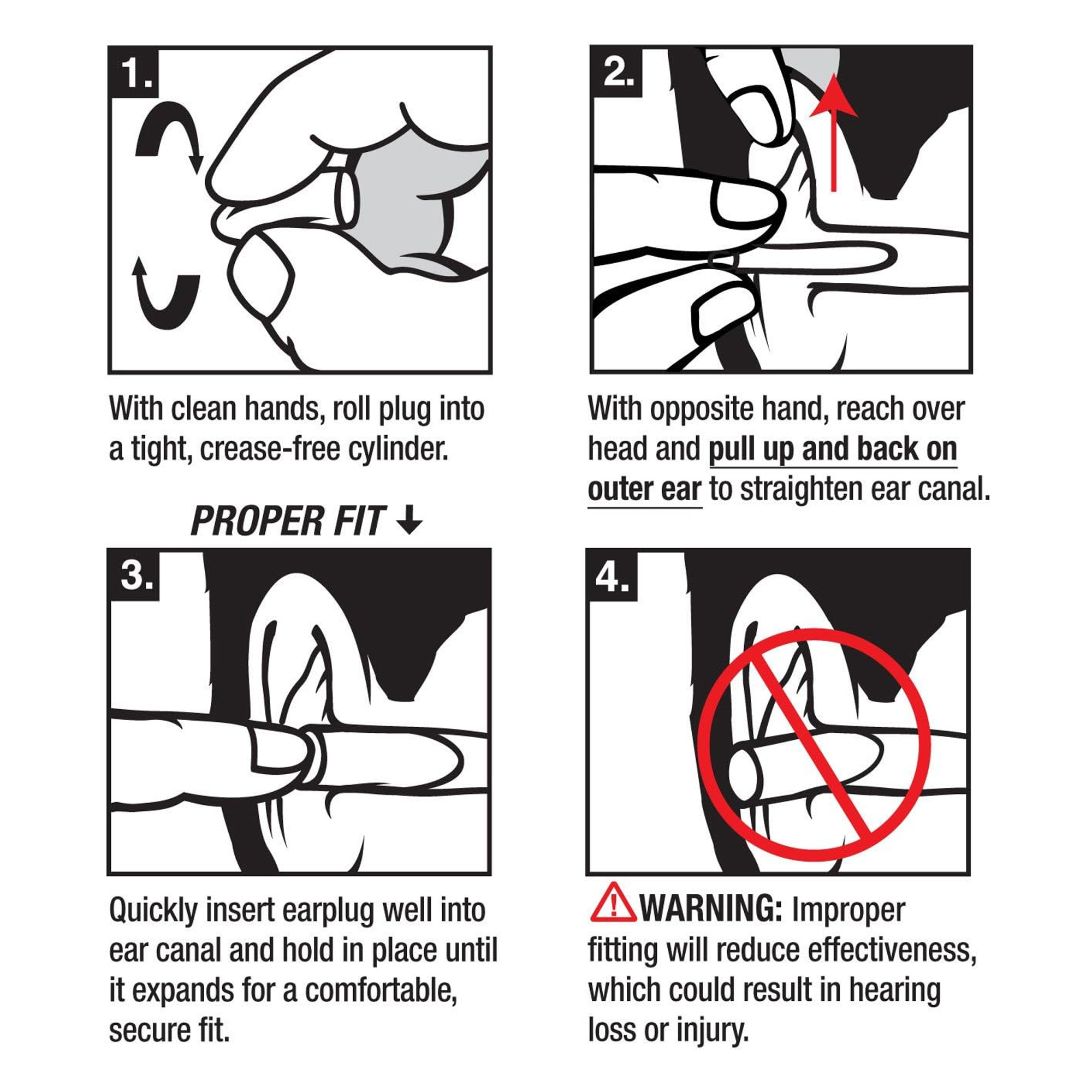 1.

With clean hands, roll plug into a tight, crease-free cylinder.

2.

With opposite hand, reach over head and pull up and back on outer ear to straighten ear canal.

PROPER FIT ↓

3.

Quickly insert earplug well into ear canal and hold in place until it expands for a comfortable, secure fit.

4.

WARNING: Improper fitting will reduce effectiveness, which could result in hearing loss or injury.